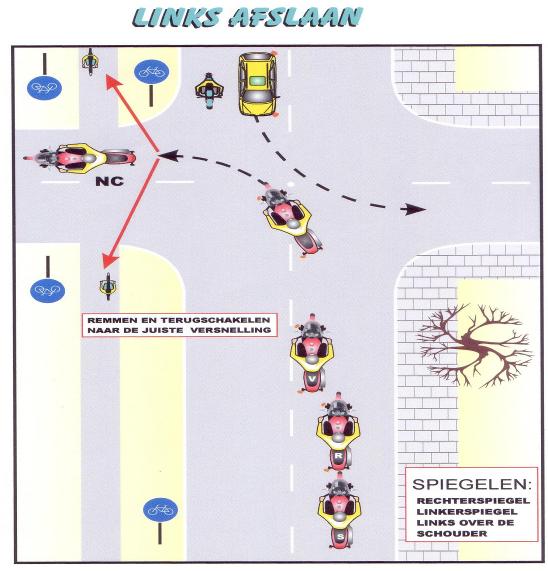 LINKS AFSLAAN

NC

REMMEN EN TERUGSCHAKELEN NAAR DE JUISTE VERSNELLING

V

R

S

SPIEGELEN:
RECHTERSPIEGEL
LINKERSPIEGEL
LINKS OVER DE SCHOUDER