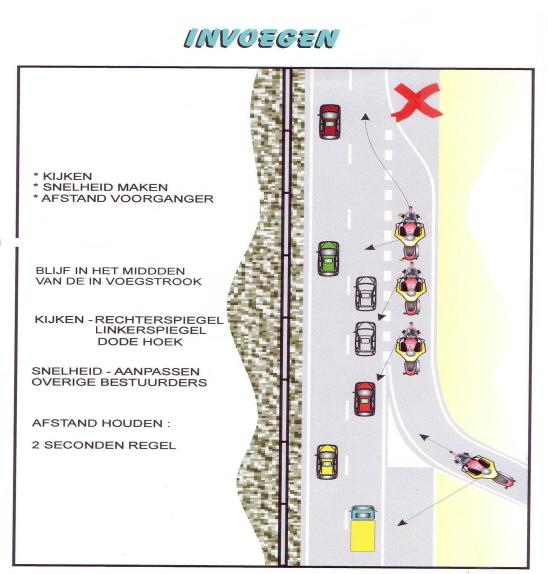 INVOEGEN

* KIJKEN
* SNELHEID MAKEN
* AFSTAND VOORGANGER

BLIJF IN HET MIDDDEN
VAN DE IN VOEGSTROOK

KIJKEN - RECHTERSPIEGEL
LINKERSPIEGEL
DODE HOEK

SNELHEID - AANPASSEN
OVERIGE BESTUURDERS

AFSTAND HOUDEN :

2 SECONDEN REGEL